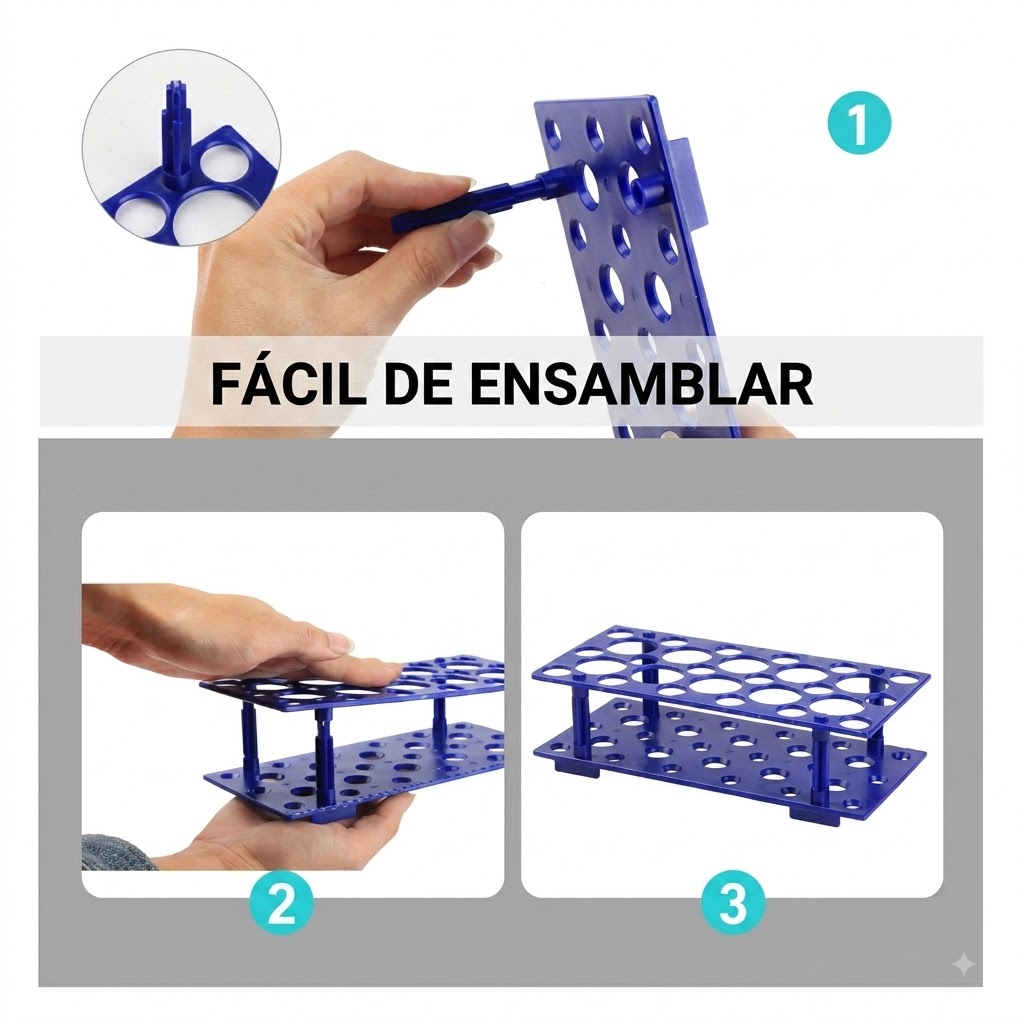 1

FÁCIL DE ENSAMBLAR

2

3